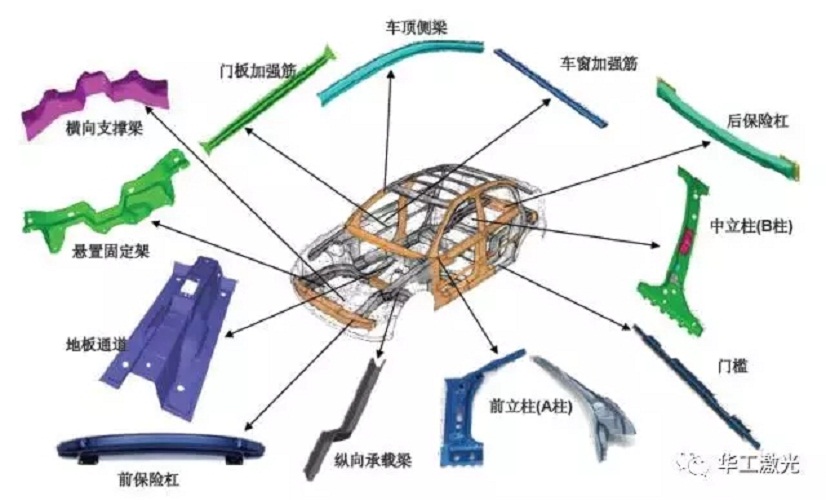 车顶侧梁

门板加强筋

车窗加强筋

横向支撑梁

后保险杠

悬置固定架

中立柱(B柱)

地板通道

门槛

前立柱(A柱)

纵向承载梁

前保险杠

华工激光